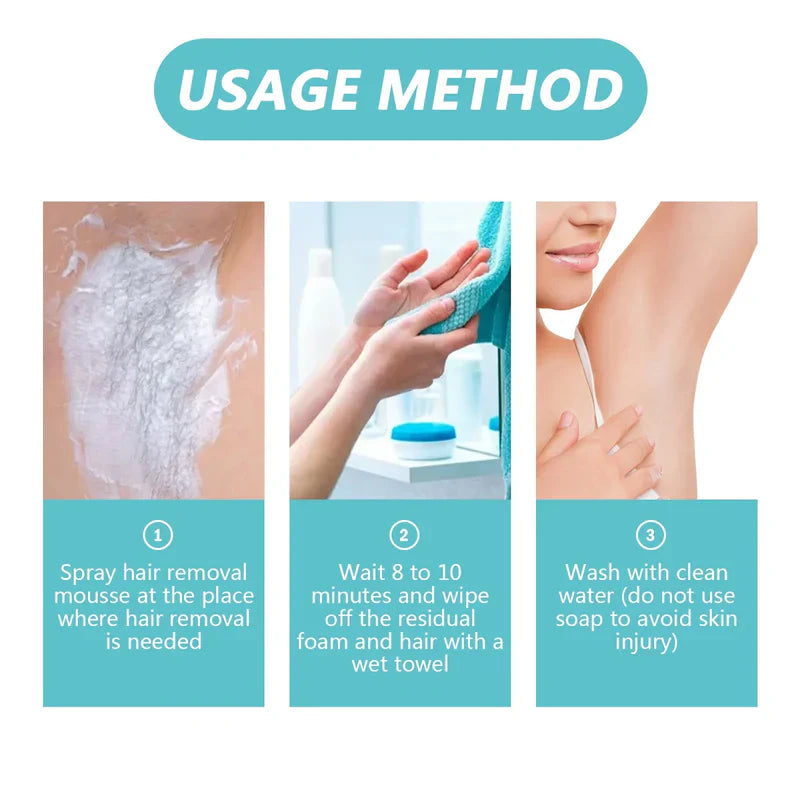 USAGE METHOD

1
Spray hair removal mousse at the place where hair removal is needed

2
Wait 8 to 10 minutes and wipe off the residual foam and hair with a wet towel

3
Wash with clean water (do not use soap to avoid skin injury)